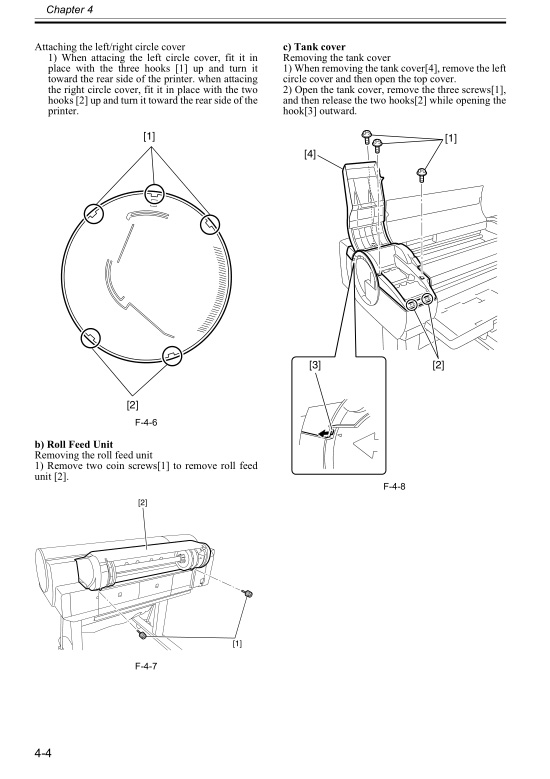 Chapter 4

Attaching the left/right circle cover
1) When attacing the left circle cover, fit it in place with the three hooks [1] up and turn it toward the rear side of the printer. when attacing the right circle cover, fit it in place with the two hooks [2] up and turn it toward the rear side of the printer.

[1]

[2]

F-4-6

b) Roll Feed Unit
Removing the roll feed unit
1) Remove two coin screws[1] to remove roll feed unit [2].

[2]

[1]

F-4-7

c) Tank cover
Removing the tank cover
1) When removing the tank cover[4], remove the left circle cover and then open the top cover.
2) Open the tank cover, remove the three screws[1], and then release the two hooks[2] while opening the hook[3] outward.

[1]
[4]

[3]
[2]

F-4-8

4-4